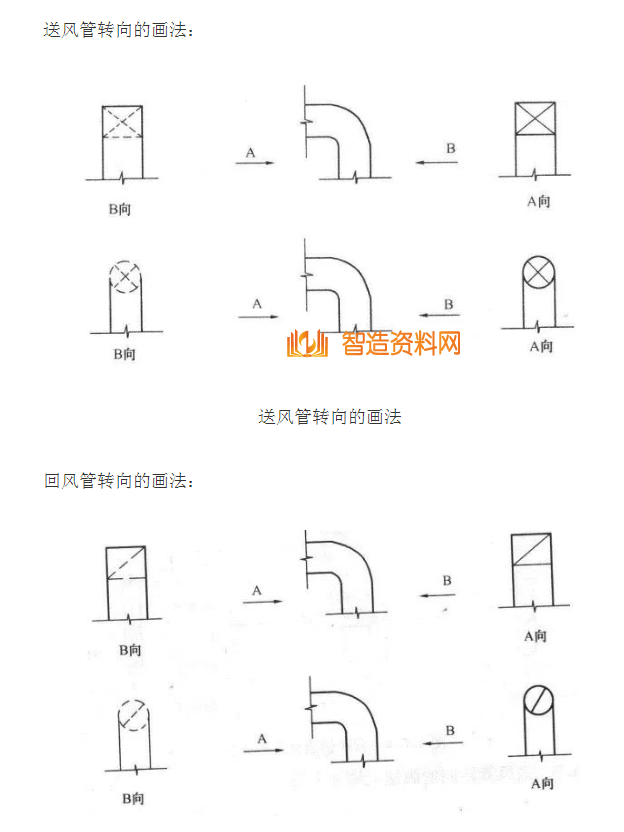 送风管转向的画法：

A

B

B向

A向

A

B

B向

A向

智造资料网

送风管转向的画法

回风管转向的画法：

A

B

B向

A向

A

B

B向

A向