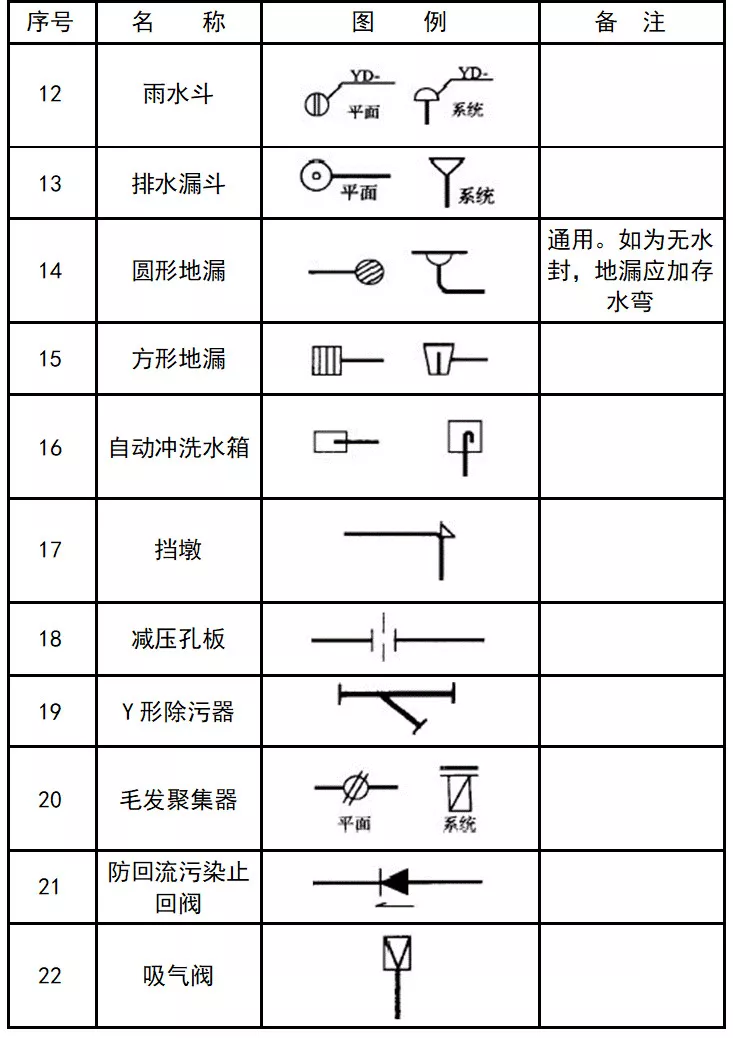 | 序号 | 名　　称 | 图　　例 | 备　注 |
|---|---|---|---|
| 12 | 雨水斗 | YD- 平面　YD- 系统 | |
| 13 | 排水漏斗 | 平面　系统 | |
| 14 | 圆形地漏 | | 通用。如为无水封，地漏应加存水弯 |
| 15 | 方形地漏 | | |
| 16 | 自动冲洗水箱 | | |
| 17 | 挡墩 | | |
| 18 | 减压孔板 | | |
| 19 | Y 形除污器 | | |
| 20 | 毛发聚集器 | 平面　系统 | |
| 21 | 防回流污染止回阀 | | |
| 22 | 吸气阀 | | |