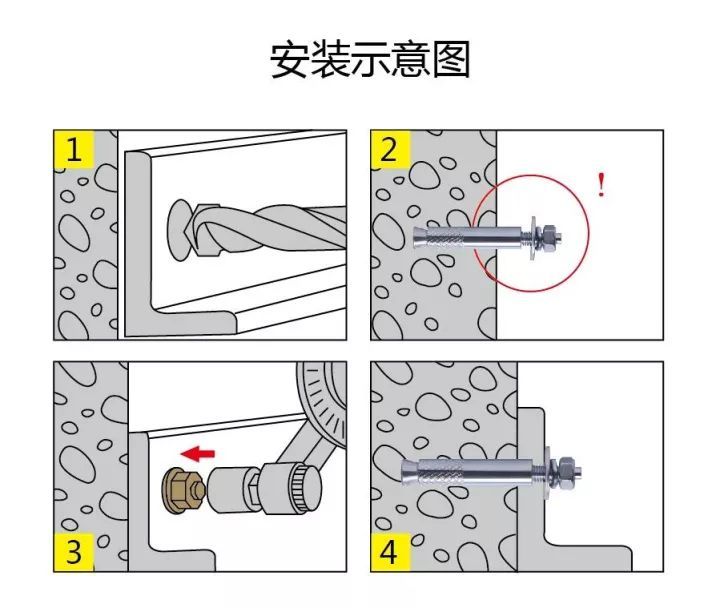 安装示意图

1

2

!

3

4