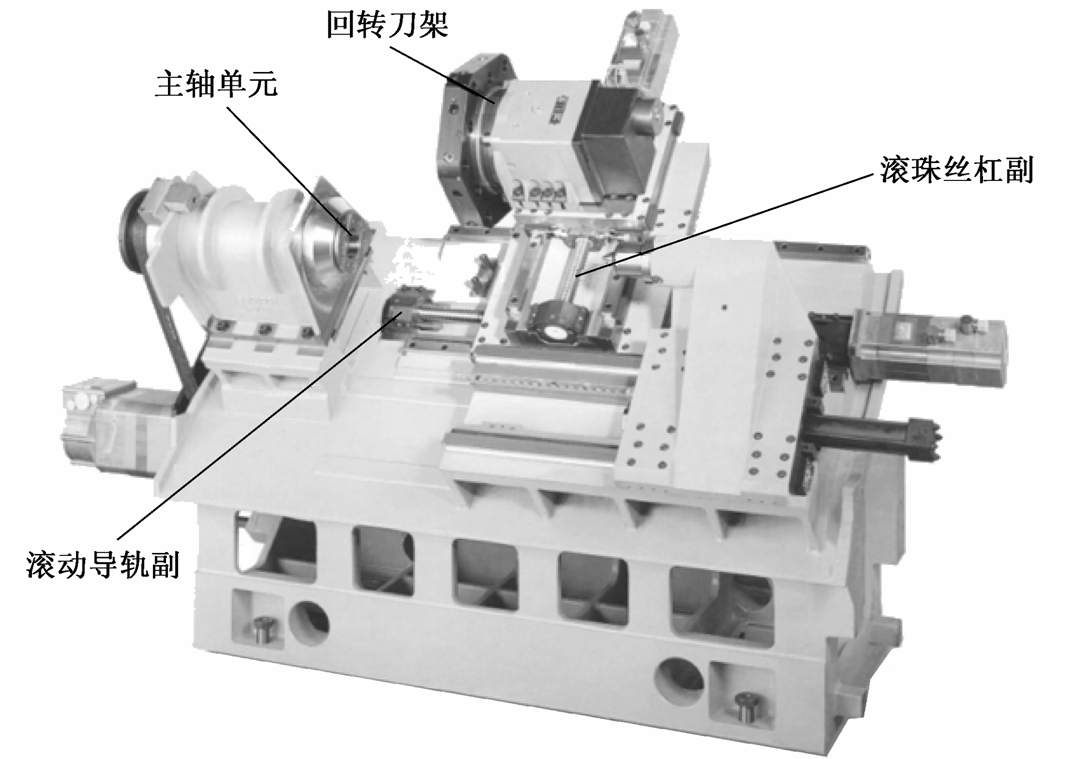 回转刀架

主轴单元

滚珠丝杠副

滚动导轨副