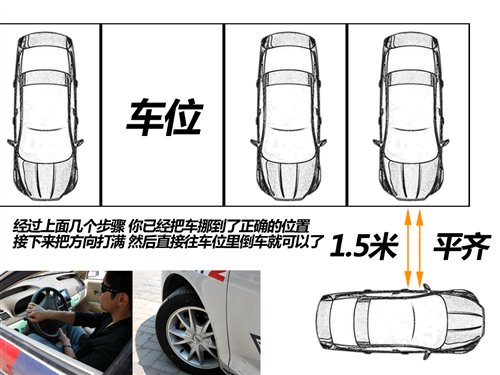 车位

经过上面几个步骤 你已经把车挪到了正确的位置
接下来把方向打满 然后直接往车位里倒车就可以了

1.5米

平齐